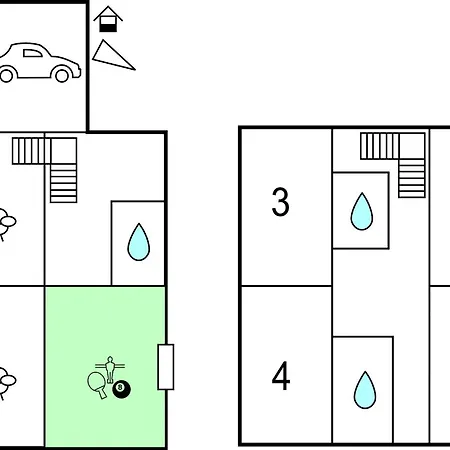 3

4

8